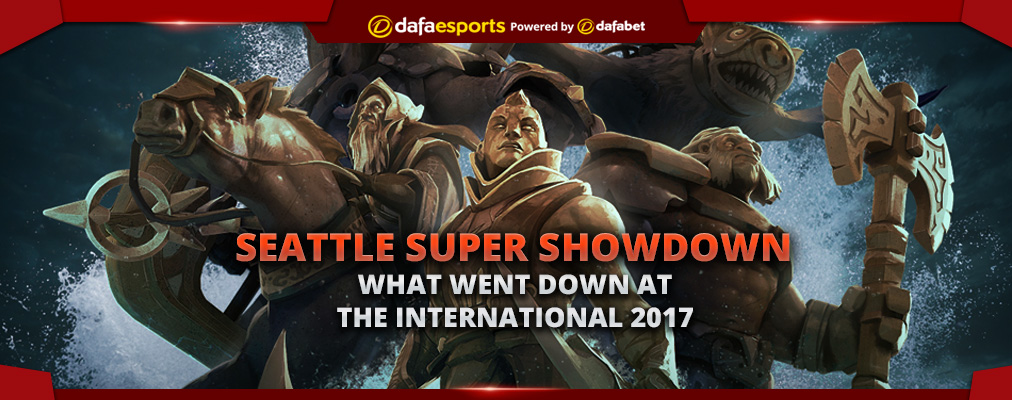 dafaesports Powered by dafabet

SEATTLE SUPER SHOWDOWN
WHAT WENT DOWN AT THE INTERNATIONAL 2017