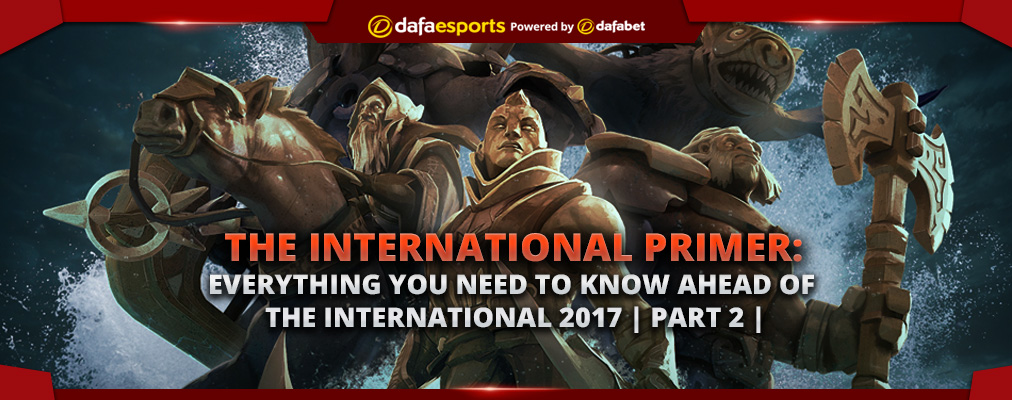 dafaesports Powered by dafabet

THE INTERNATIONAL PRIMER:
EVERYTHING YOU NEED TO KNOW AHEAD OF THE INTERNATIONAL 2017 | PART 2 |