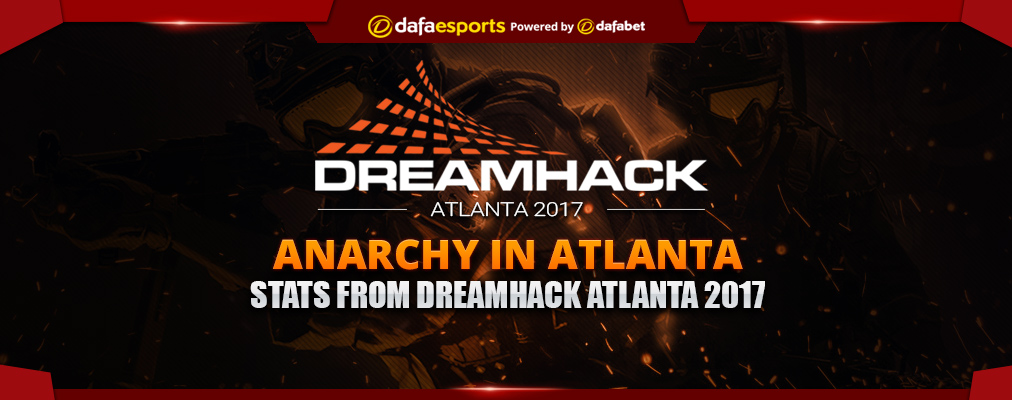 dafaesports Powered by dafabet

DREAMHACK
ATLANTA 2017

ANARCHY IN ATLANTA
STATS FROM DREAMHACK ATLANTA 2017