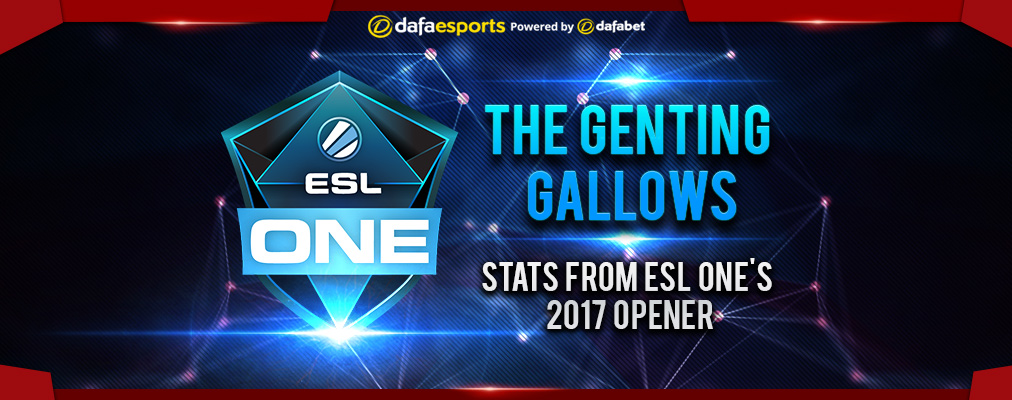 dafaesports Powered by dafabet

ESL ONE

THE GENTING GALLOWS

STATS FROM ESL ONE'S 2017 OPENER