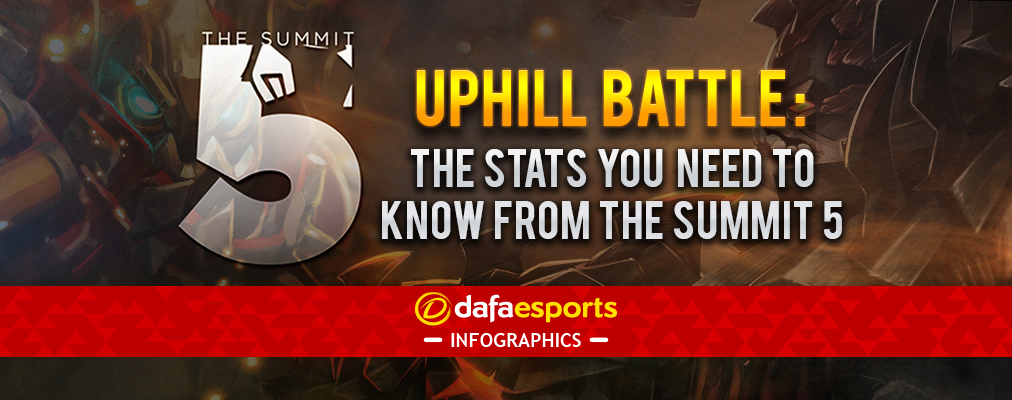 THE SUMMIT
5

UPHILL BATTLE:
THE STATS YOU NEED TO KNOW FROM THE SUMMIT 5

dafaesports
— INFOGRAPHICS —