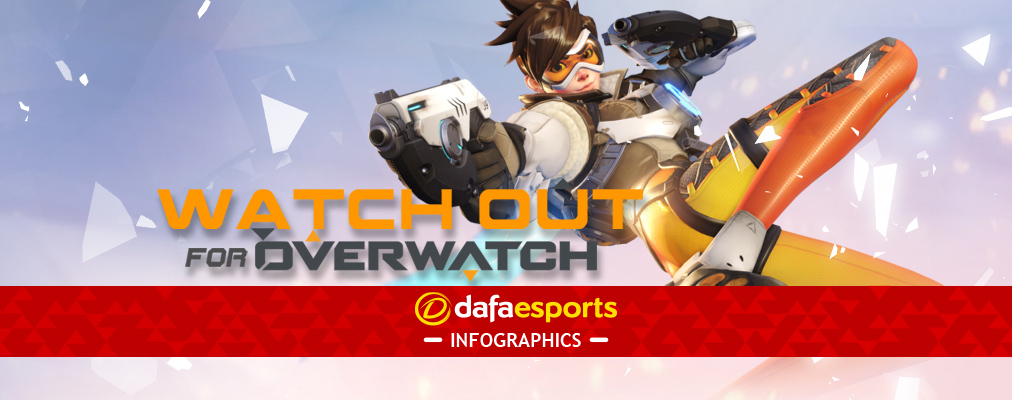 WATCH OUT
FOR OVERWATCH

dafaesports
INFOGRAPHICS